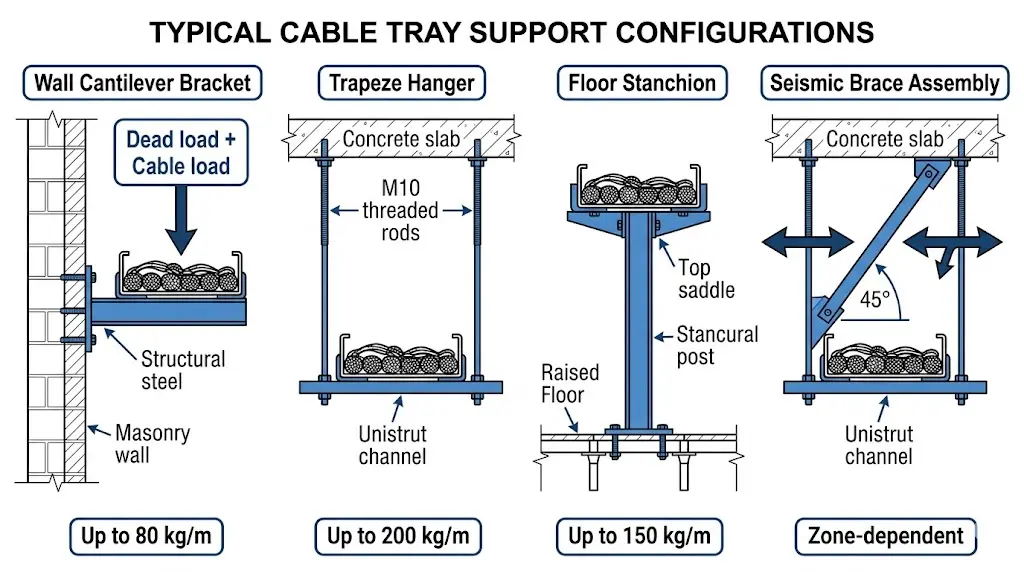 TYPICAL CABLE TRAY SUPPORT CONFIGURATIONS

Wall Cantilever Bracket

Dead load + Cable load

Structural steel

Masonry wall

Up to 80 kg/m

Trapeze Hanger

Concrete slab

M10 threaded rods

Unistrut channel

Up to 200 kg/m

Floor Stanchion

Top saddle

Stancural post

Raised Floor

Up to 150 kg/m

Seismic Brace Assembly

Concrete slab

45°

Unistrut channel

Zone-dependent