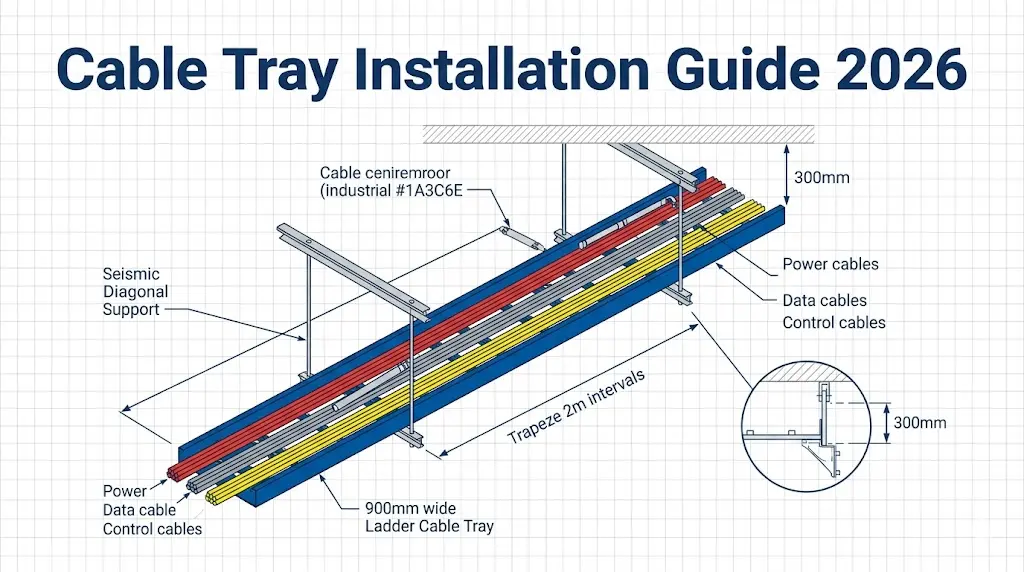 Cable Tray Installation Guide 2026

Cable ceniremroor (industrial #1A3C6E

300mm

Seismic Diagonal Support

Power cables

Data cables

Control cables

Trapeze 2m intervals

300mm

Power

Data cable

Control cables

900mm wide Ladder Cable Tray