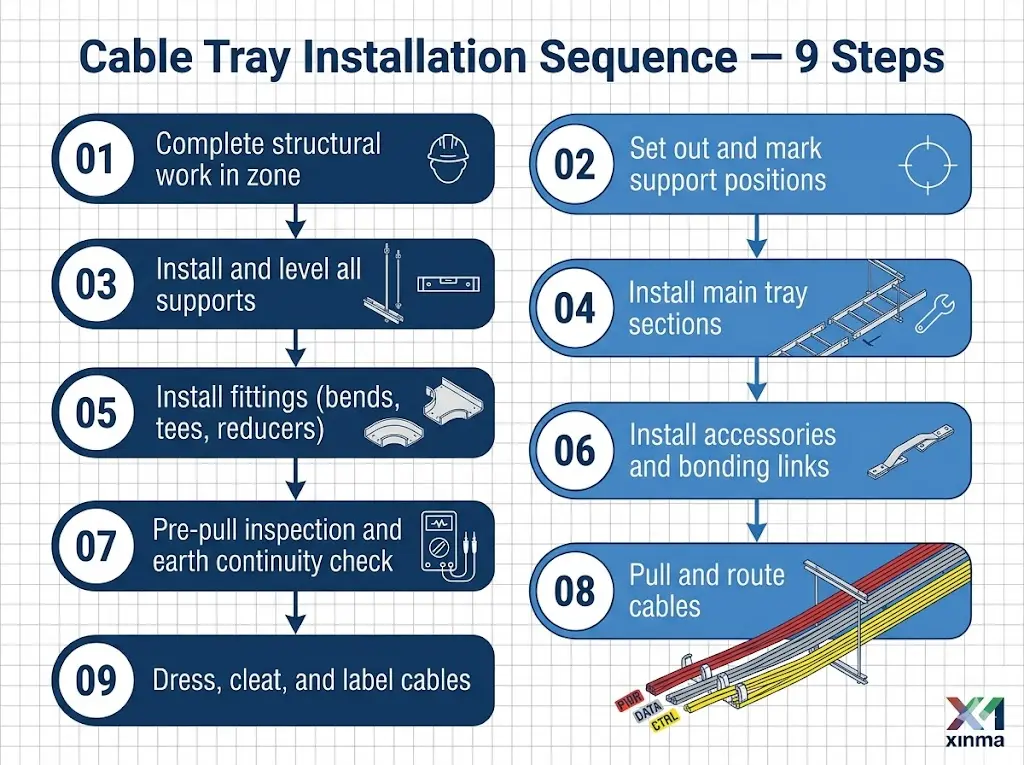 Cable Tray Installation Sequence — 9 Steps

01 Complete structural work in zone

03 Install and level all supports

05 Install fittings (bends, tees, reducers)

07 Pre-pull inspection and earth continuity check

09 Dress, cleat, and label cables

02 Set out and mark support positions

04 Install main tray sections

06 Install accessories and bonding links

08 Pull and route cables

PWR DATA CTRL

xinma