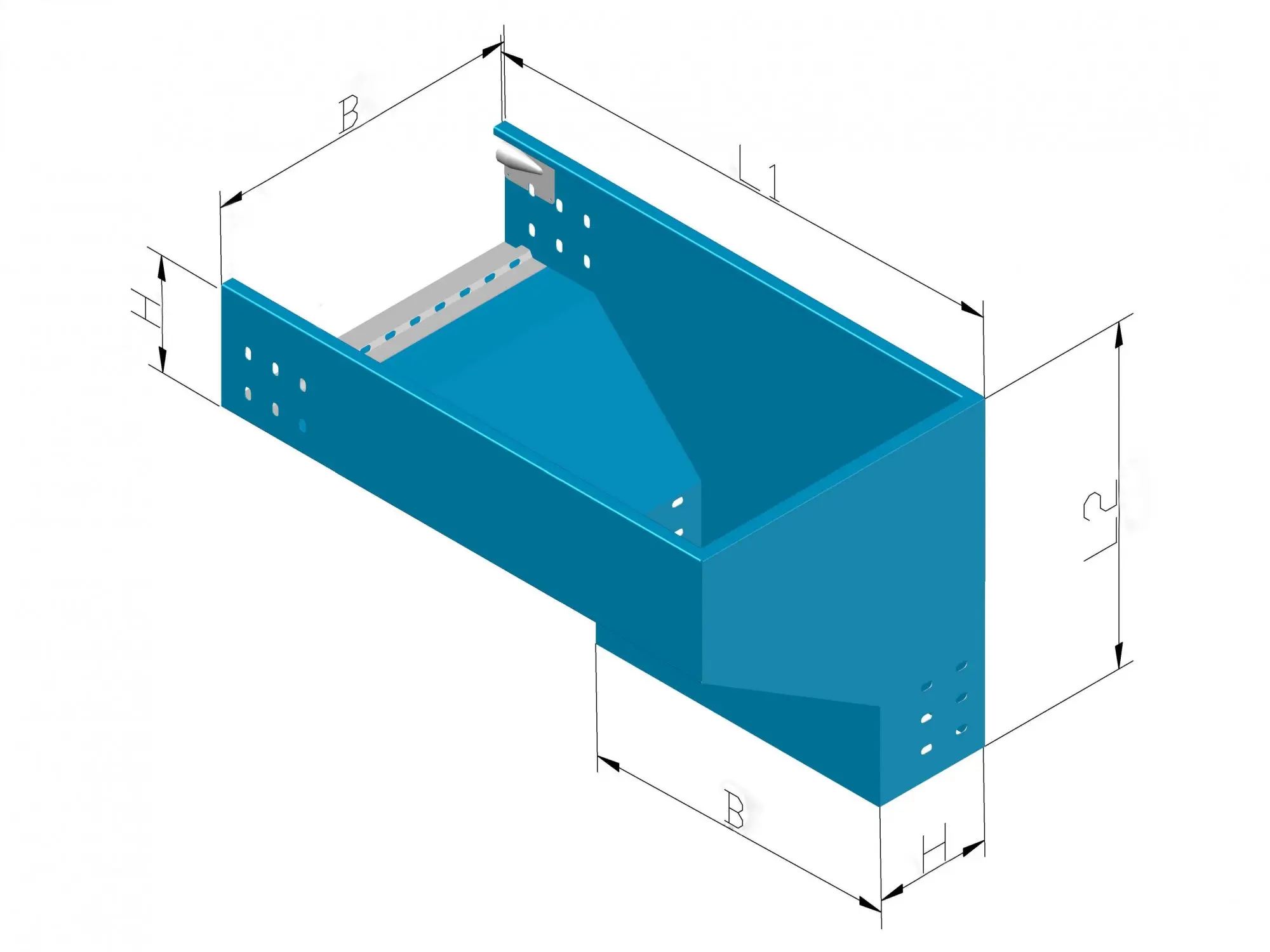 B
L1
H
L2
B
H